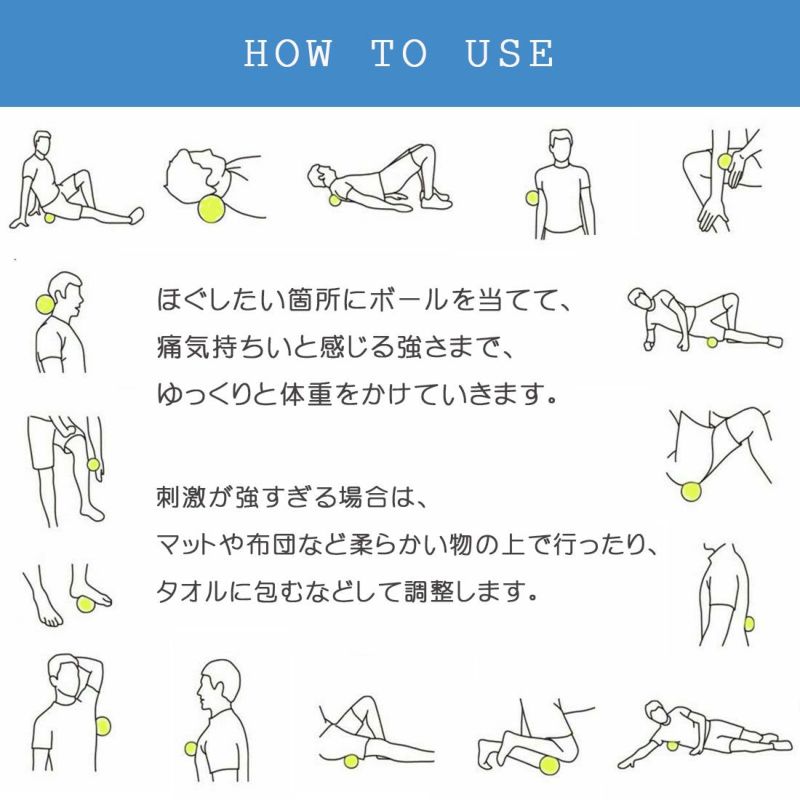 HOW TO USE

ほぐしたい箇所にボールを当てて、
痛気持ちいと感じる強さまで、
ゆっくりと体重をかけていきます。

刺激が強すぎる場合は、
マットや布団など柔らかい物の上で行ったり、
タオルに包むなどして調整します。