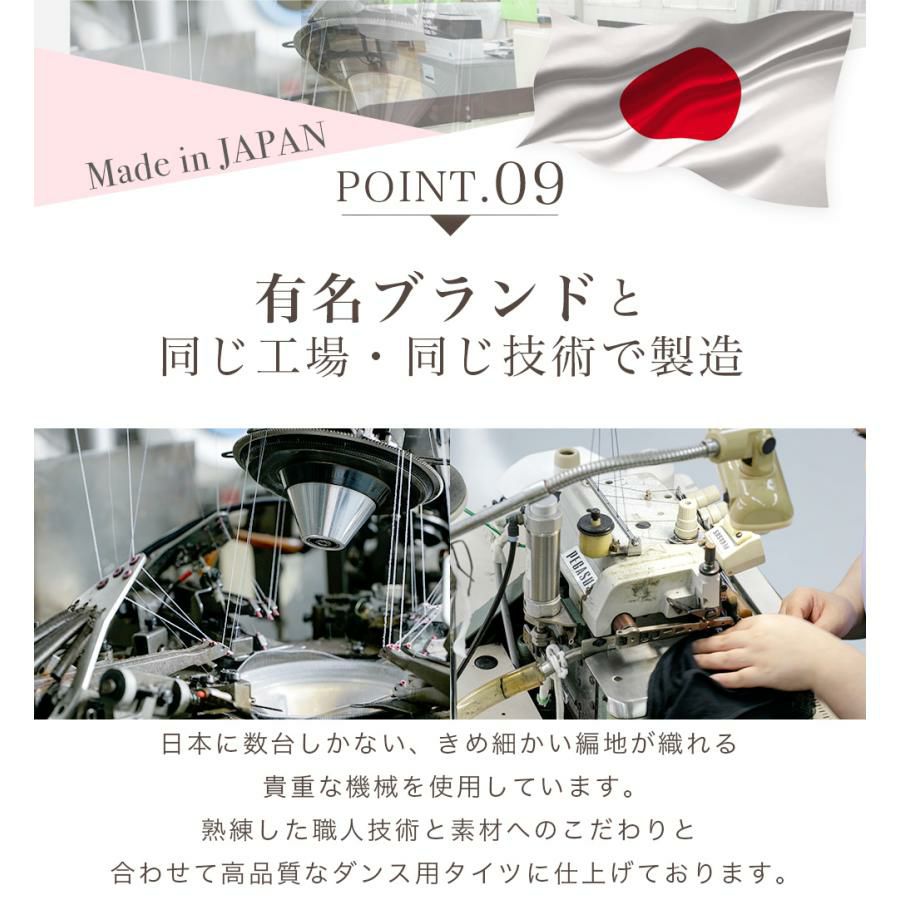 Made in JAPAN

POINT.09

有名ブランドと
同じ工場・同じ技術で製造

PEGASUS

日本に数台しかない、きめ細かい編地が織れる
貴重な機械を使用しています。
熟練した職人技術と素材へのこだわりと
合わせて高品質なダンス用タイツに仕上げております。