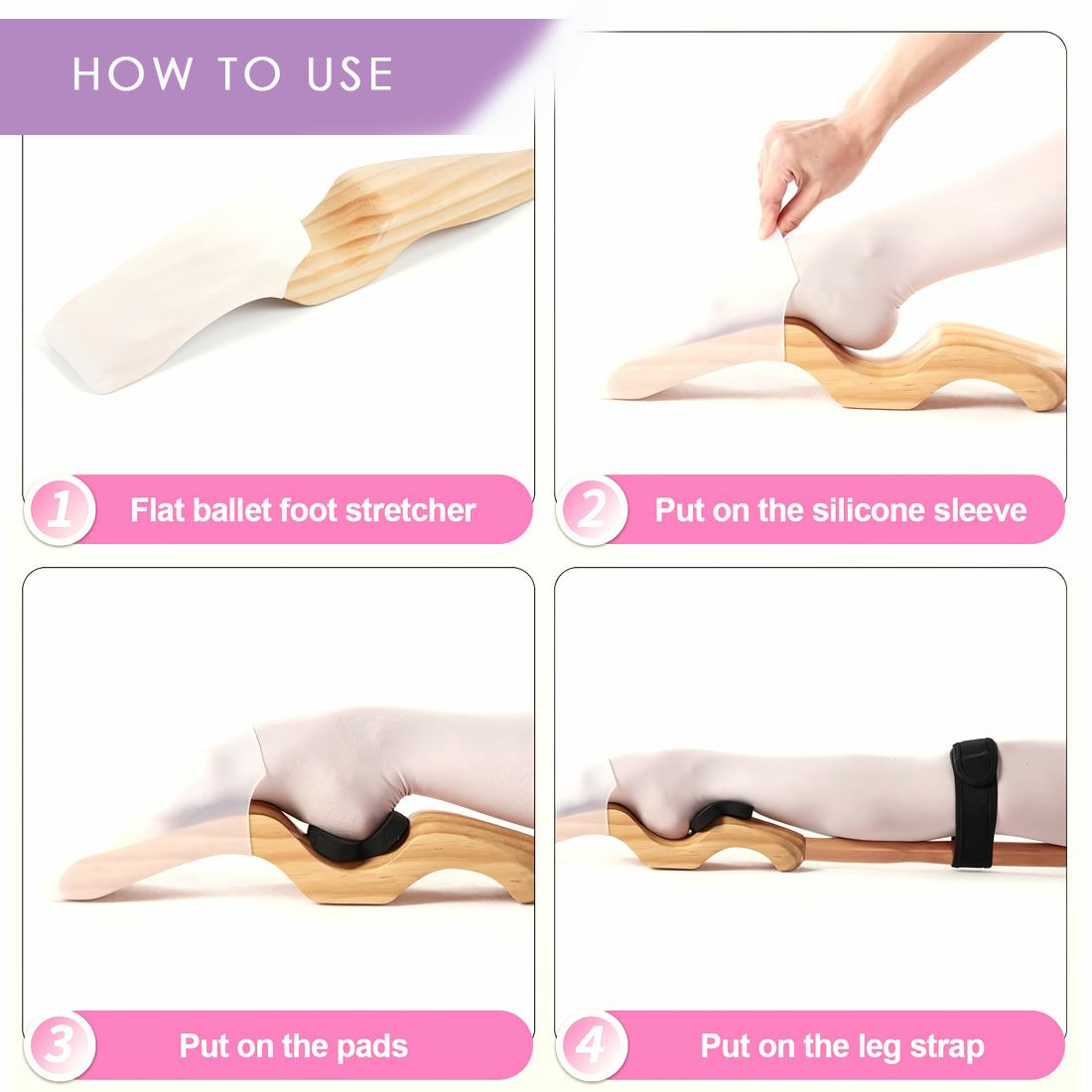 HOW TO USE

1 Flat ballet foot stretcher

2 Put on the silicone sleeve

3 Put on the pads

4 Put on the leg strap