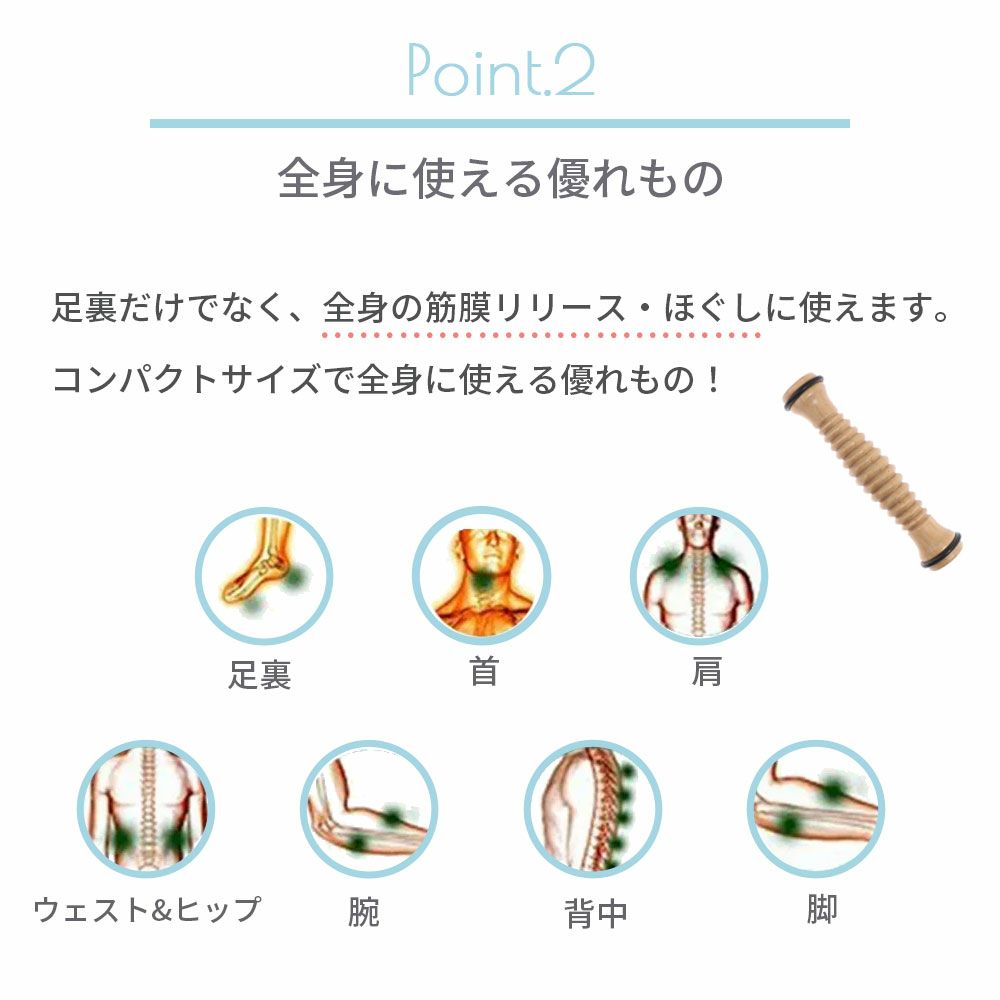 Point.2

全身に使える優れもの

足裏だけでなく、全身の筋膜リリース・ほぐしに使えます。

コンパクトサイズで全身に使える優れもの！

足裏

首

肩

ウェスト&ヒップ

腕

背中

脚